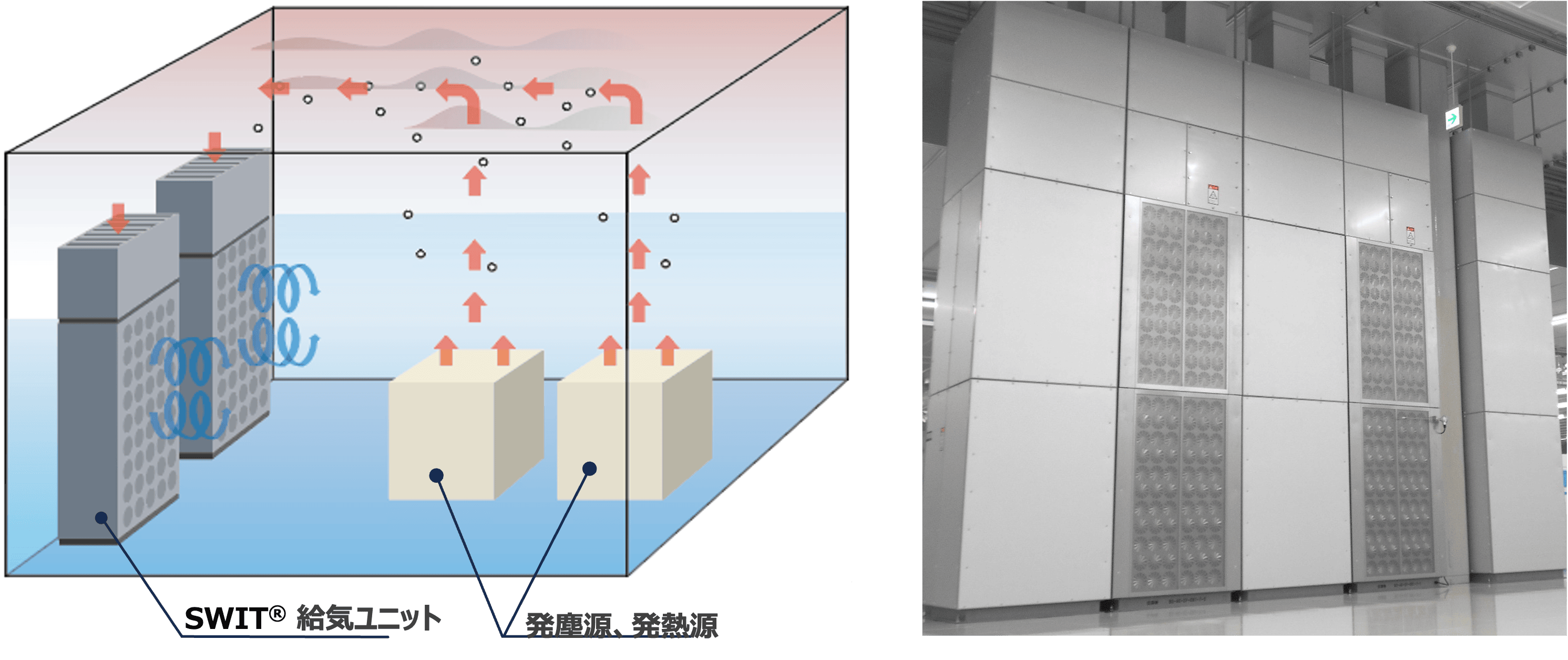 SWIT® 給気ユニット

発塵源、発熱源