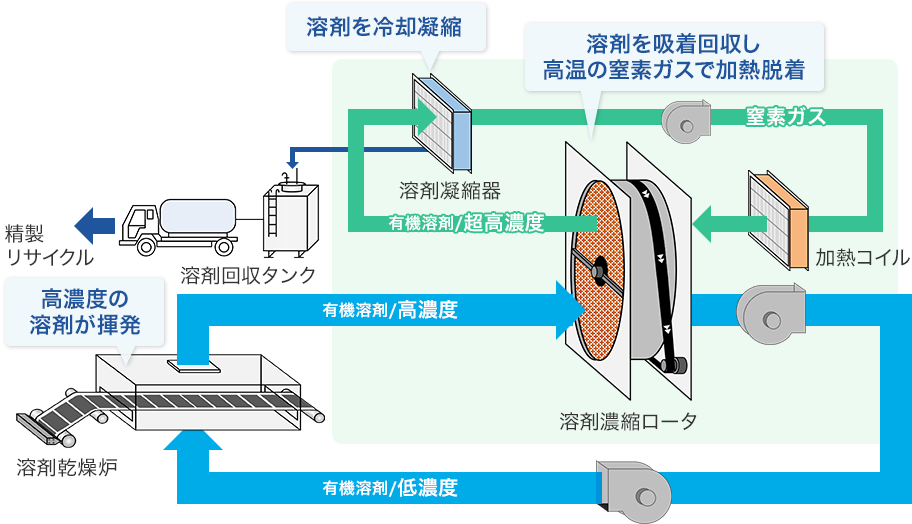 溶剤を冷却凝縮

溶剤を吸着回収し
高温の窒素ガスで加熱脱着

窒素ガス

溶剤凝縮器

有機溶剤/超高濃度

加熱コイル

精製
リサイクル

溶剤回収タンク

高濃度の
溶剤が揮発

有機溶剤/高濃度

溶剤濃縮ロータ

溶剤乾燥炉

有機溶剤/低濃度