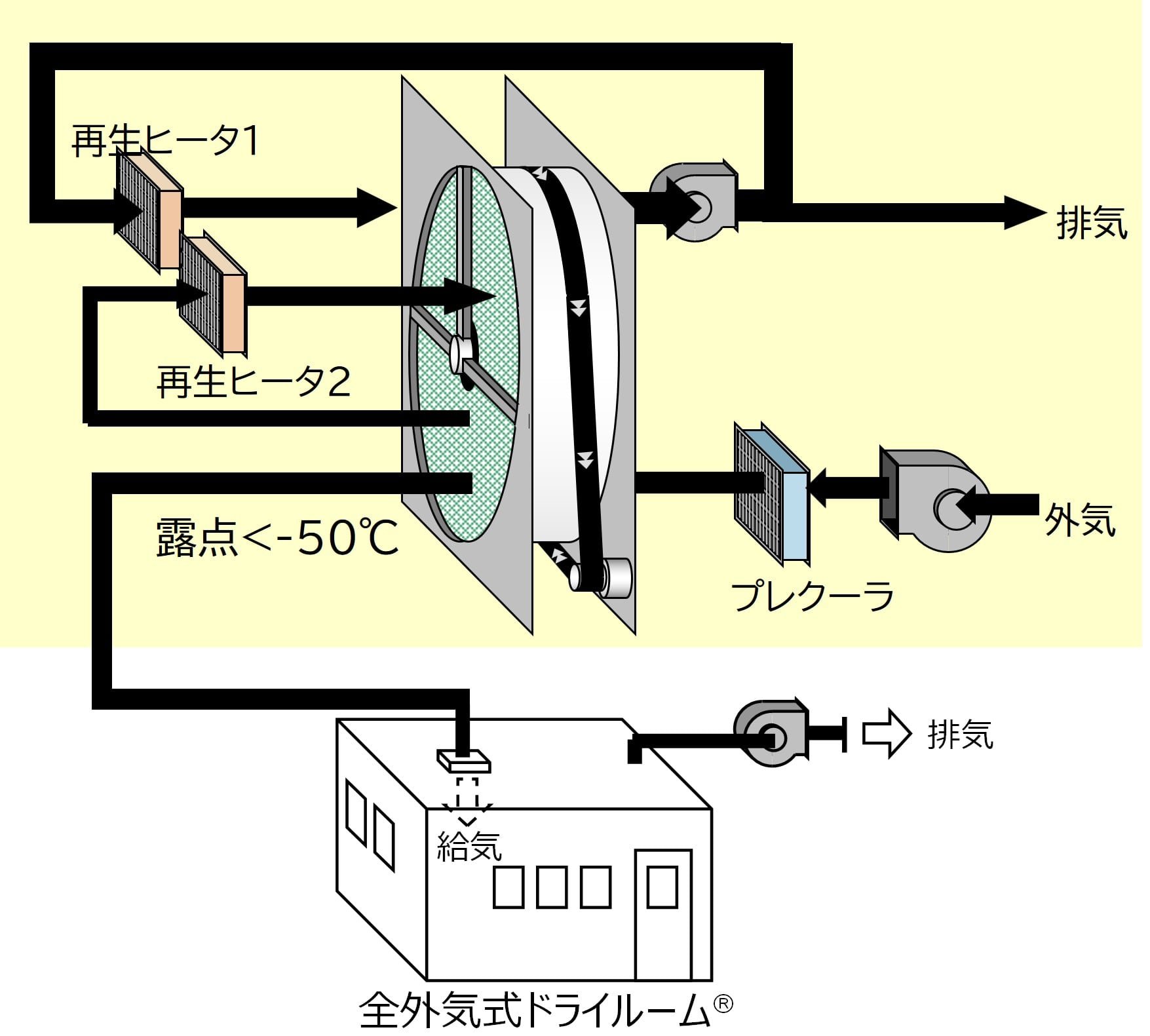 再生ヒータ1

排気

再生ヒータ2

露点<-50℃

外気

プレクーラ

排気

給気

全外気式ドライルーム®